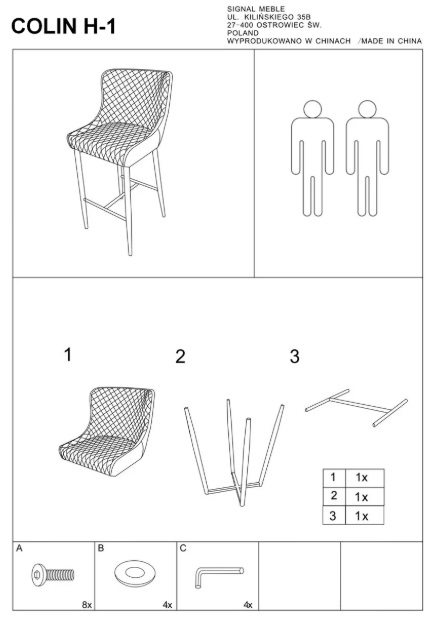 COLIN H-1

SIGNAL MEBLE
UL. KILIŃSKIEGO 35B
27-400 OSTROWIEC ŚW.
POLAND
WYPRODUKOWANO W CHINACH /MADE IN CHINA

1

2

3

| 1 | 1x |
|---|---|
| 2 | 1x |
| 3 | 1x |

A
8x

B
4x

C
4x