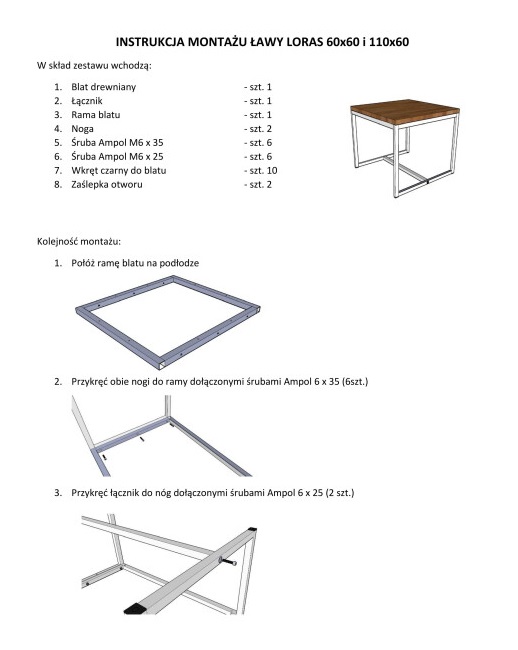 INSTRUKCJA MONTAŻU ŁAWY LORAS 60x60 i 110x60

W skład zestawu wchodzą:

1. Blat drewniany - szt. 1
2. Łącznik - szt. 1
3. Rama blatu - szt. 1
4. Noga - szt. 2
5. Śruba Ampol M6 x 35 - szt. 6
6. Śruba Ampol M6 x 25 - szt. 6
7. Wkręt czarny do blatu - szt. 10
8. Zaślepka otworu - szt. 2

Kolejność montażu:

1. Połóż ramę blatu na podłodze

2. Przykręć obie nogi do ramy dołączonymi śrubami Ampol 6 x 35 (6szt.)

3. Przykręć łącznik do nóg dołączonymi śrubami Ampol 6 x 25 (2 szt.)